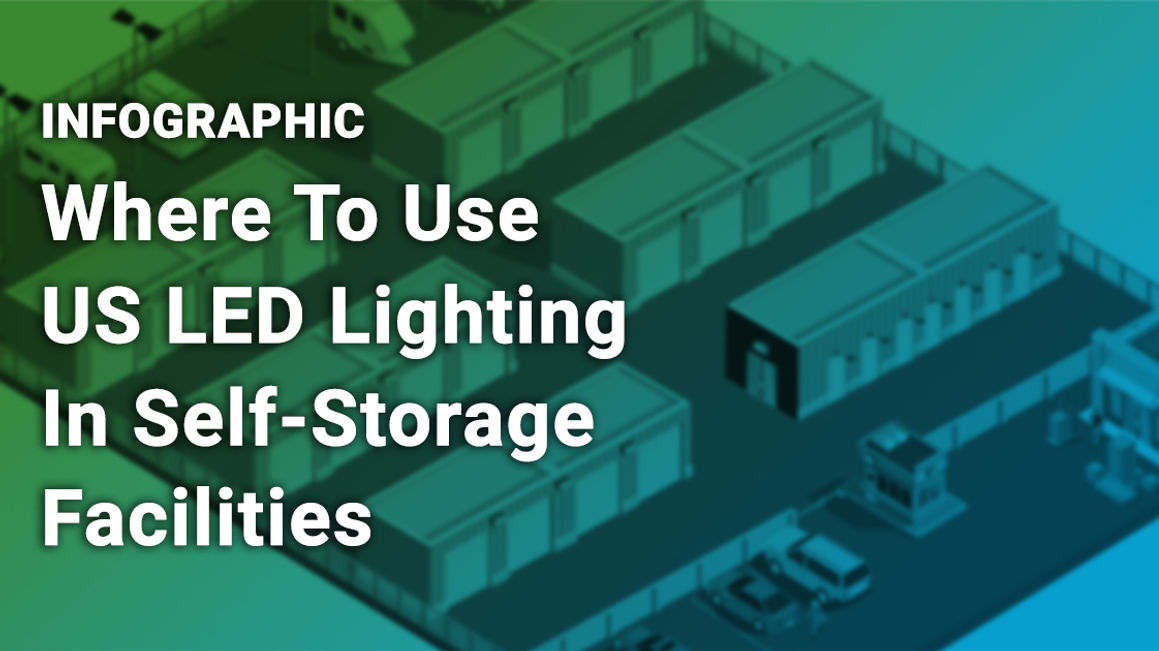 INFOGRAPHIC

Where To Use US LED Lighting In Self-Storage Facilities